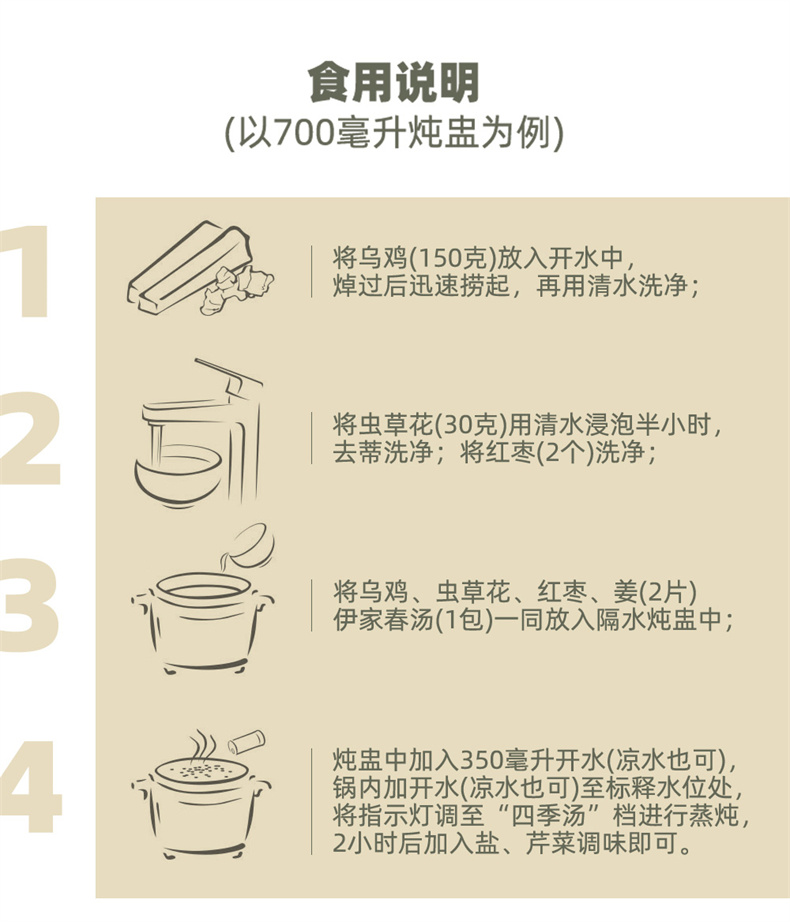 食用说明
(以700毫升炖盅为例)

1

将乌鸡(150克)放入开水中，焯过后迅速捞起，再用清水洗净；

2

将虫草花(30克)用清水浸泡半小时，去蒂洗净；将红枣(2个)洗净；

3

将乌鸡、虫草花、红枣、姜(2片)伊家春汤(1包)一同放入隔水炖盅中；

4

炖盅中加入350毫升开水(凉水也可)，锅内加开水(凉水也可)至标释水位处，将指示灯调至“四季汤”档进行蒸炖，2小时后加入盐、芹菜调味即可。