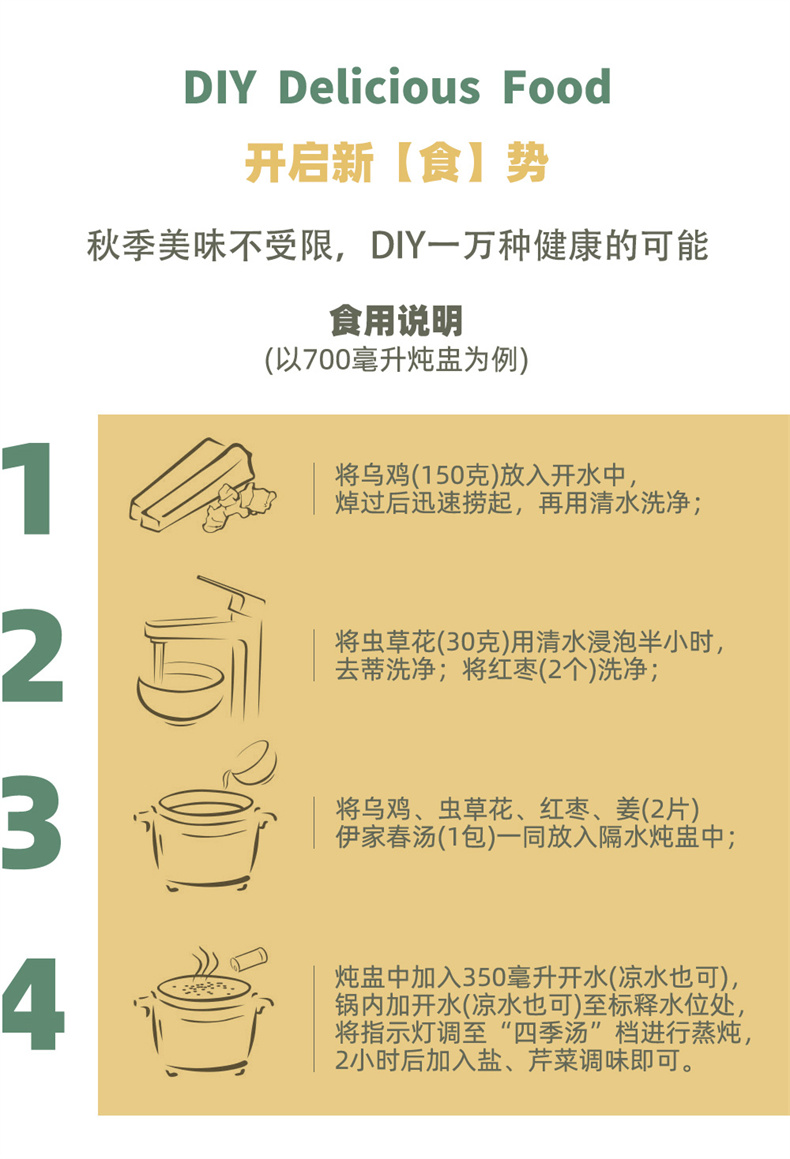 DIY Delicious Food

开启新【食】势

秋季美味不受限，DIY一万种健康的可能

食用说明
(以700毫升炖盅为例)

1

将乌鸡(150克)放入开水中，焯过后迅速捞起，再用清水洗净；

2

将虫草花(30克)用清水浸泡半小时，去蒂洗净；将红枣(2个)洗净；

3

将乌鸡、虫草花、红枣、姜(2片)伊家春汤(1包)一同放入隔水炖盅中；

4

炖盅中加入350毫升开水(凉水也可)，锅内加开水(凉水也可)至标释水位处，将指示灯调至“四季汤”档进行蒸炖，2小时后加入盐、芹菜调味即可。