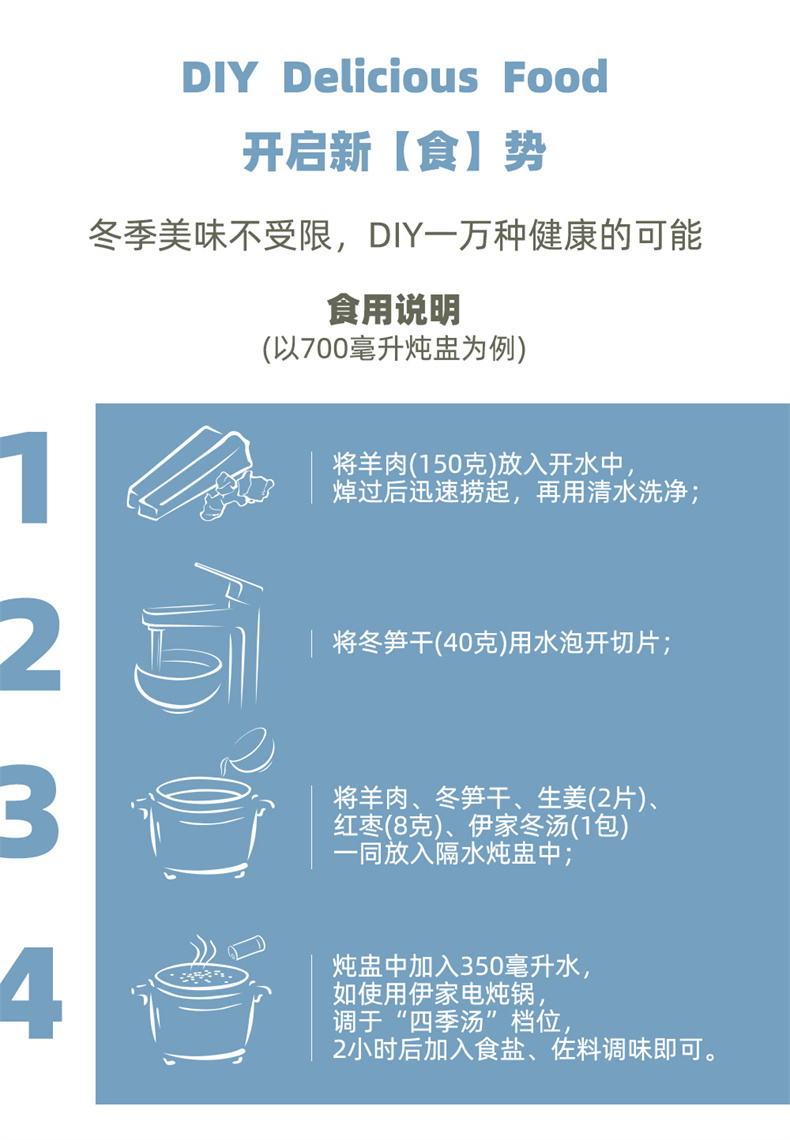 DIY Delicious Food

开启新【食】势

冬季美味不受限，DIY一万种健康的可能

食用说明
(以700毫升炖盅为例)

1

将羊肉(150克)放入开水中，焯过后迅速捞起，再用清水洗净；

2

将冬笋干(40克)用水泡开切片；

3

将羊肉、冬笋干、生姜(2片)、红枣(8克)、伊家冬汤(1包)一同放入隔水炖盅中；

4

炖盅中加入350毫升水，如使用伊家电炖锅，调于“四季汤”档位，2小时后加入食盐、佐料调味即可。