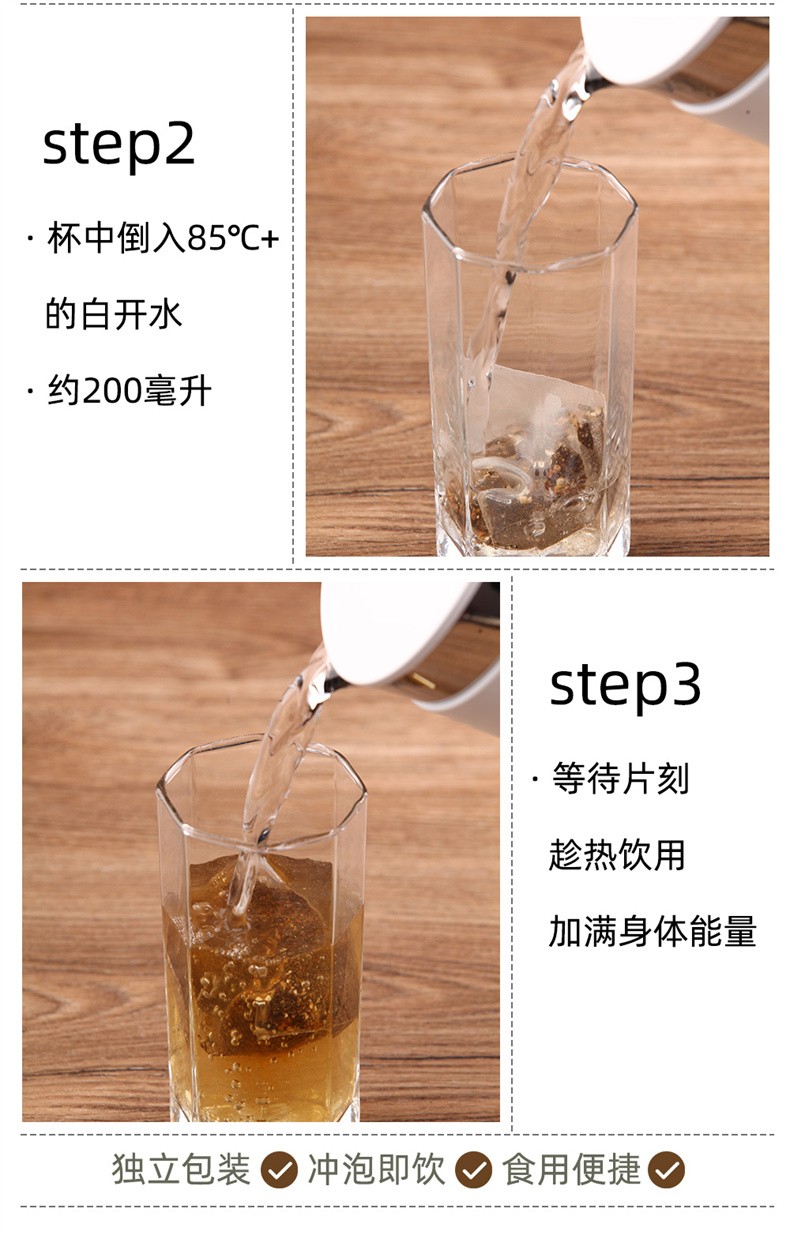 step2

· 杯中倒入85℃+ 的白开水

· 约200毫升

step3

· 等待片刻 趁热饮用 加满身体能量

独立包装 冲泡即饮 食用便捷