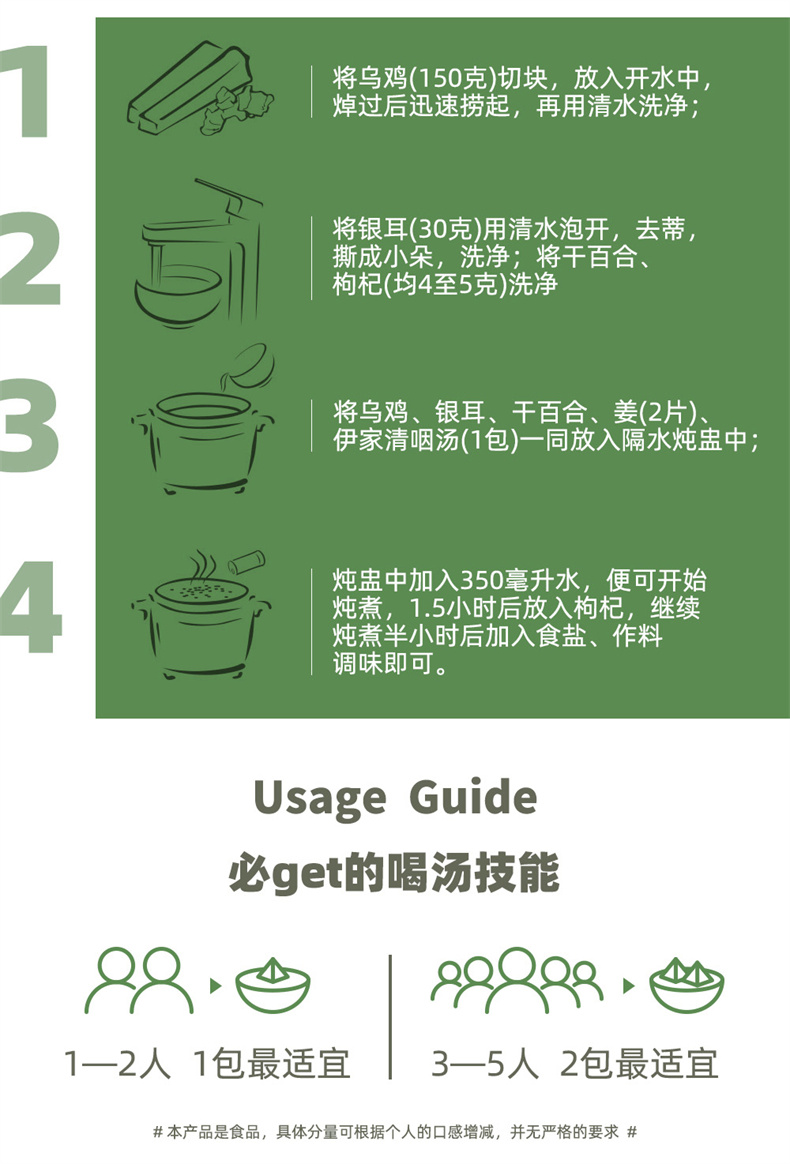 1

将乌鸡(150克)切块，放入开水中，焯过后迅速捞起，再用清水洗净；

2

将银耳(30克)用清水泡开，去蒂，撕成小朵，洗净；将干百合、枸杞(均4至5克)洗净

3

将乌鸡、银耳、干百合、姜(2片)、伊家清咽汤(1包)一同放入隔水炖盅中；

4

炖盅中加入350毫升水，便可开始炖煮，1.5小时后放入枸杞，继续炖煮半小时后加入食盐、作料调味即可。

Usage Guide

必get的喝汤技能

1—2人 1包最适宜

3—5人 2包最适宜

# 本产品是食品，具体分量可根据个人的口感增减，并无严格的要求 #