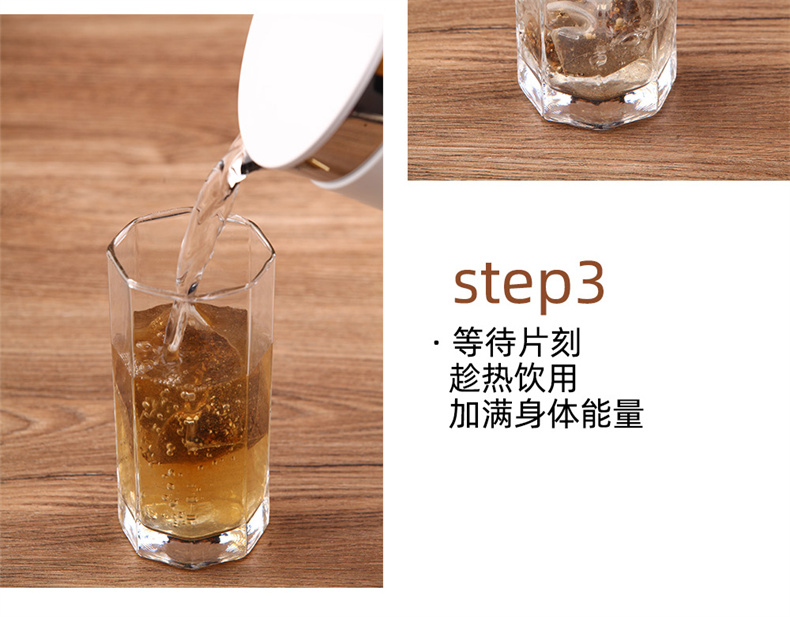 step3

· 等待片刻
趁热饮用
加满身体能量